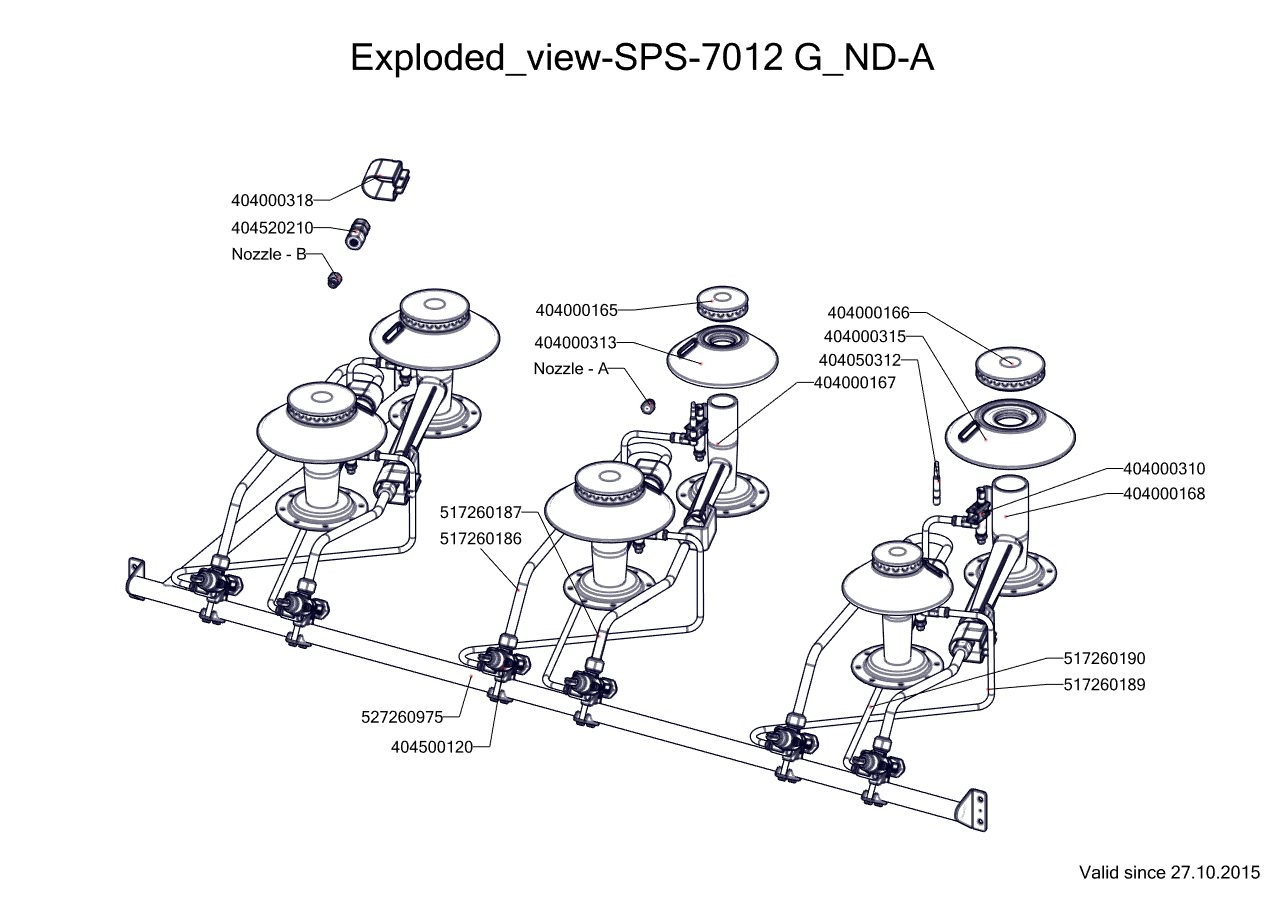 Exploded_view-SPS-7012 G_ND-A

404000318
404520210
Nozzle - B
404000165
404000313
Nozzle - A
404000167
404000166
404000315
404050312
404000310
404000168
517260187
517260186
517260190
517260189
527260975
404500120

Valid since 27.10.2015